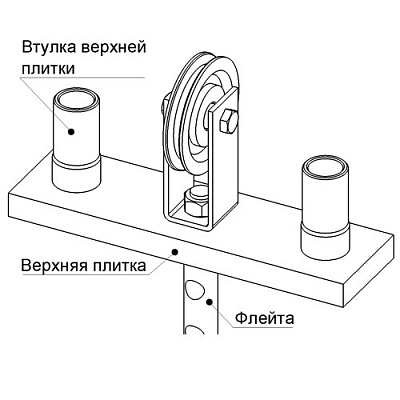 Втулка верхней плитки

Верхняя плитка

Флейта