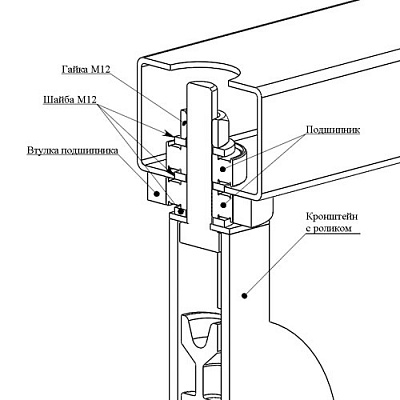 Гайка М12

Шайба М12

Втулка подшипника

Подшипник

Кронштейн с роликом